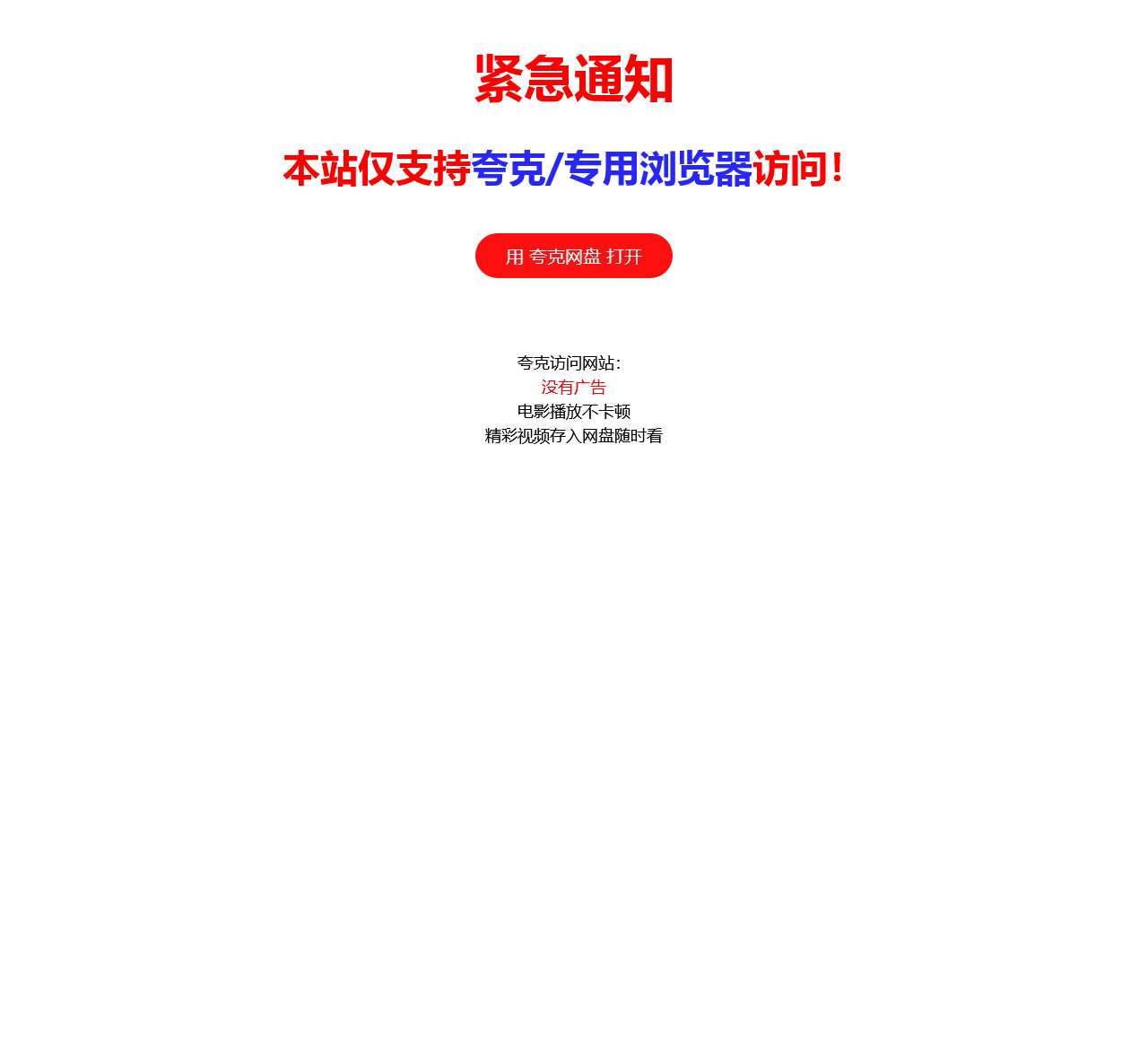 紧急通知

本站仅支持夸克/专用浏览器访问！

用 夸克网盘 打开

夸克访问网站:
没有广告
电影播放不卡顿
精彩视频存入网盘随时看